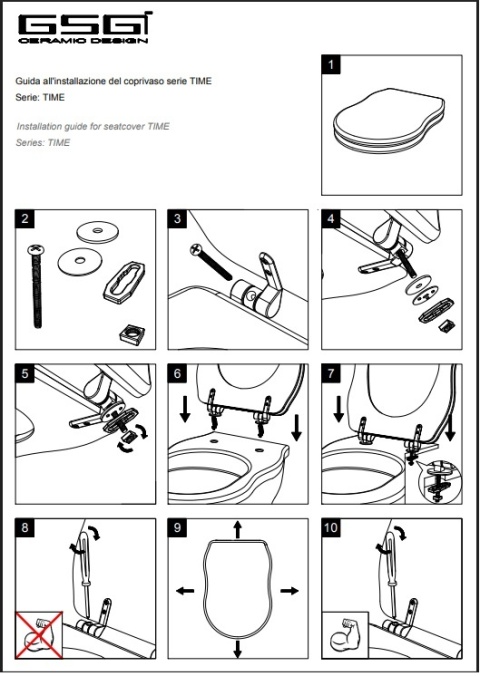 GSG
CERAMIC DESIGN

Guida all'installazione del coprivaso serie TIME
Serie: TIME

Installation guide for seatcover TIME
Series: TIME

1

2

3

4

5

6

7

8

9

10