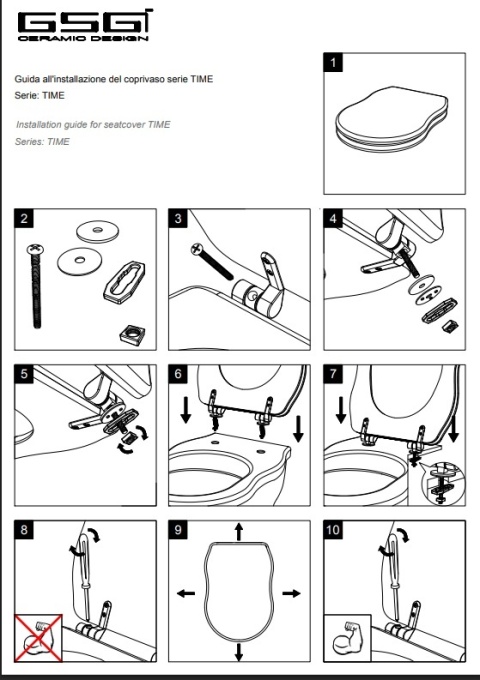 GSG
CERAMIC DESIGN

Guida all'installazione del coprivaso serie TIME
Serie: TIME

Installation guide for seatcover TIME
Series: TIME

1

2

3

4

5

6

7

8

9

10