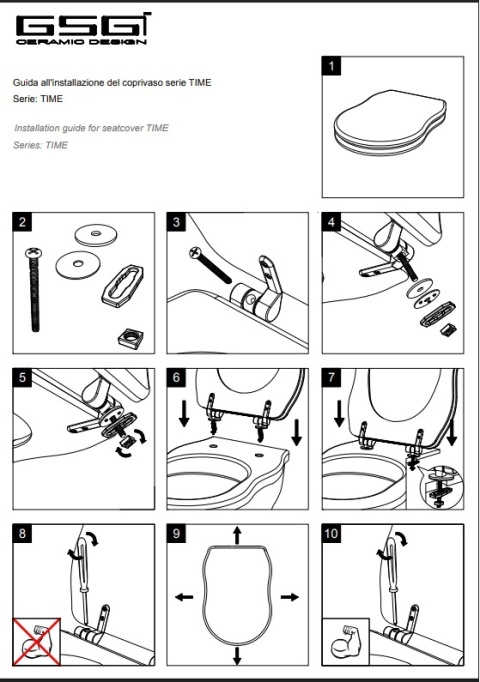 GSG
CERAMIC DESIGN

Guida all'installazione del coprivaso serie TIME
Serie: TIME

Installation guide for seatcover TIME
Series: TIME

1

2

3

4

5

6

7

8

9

10